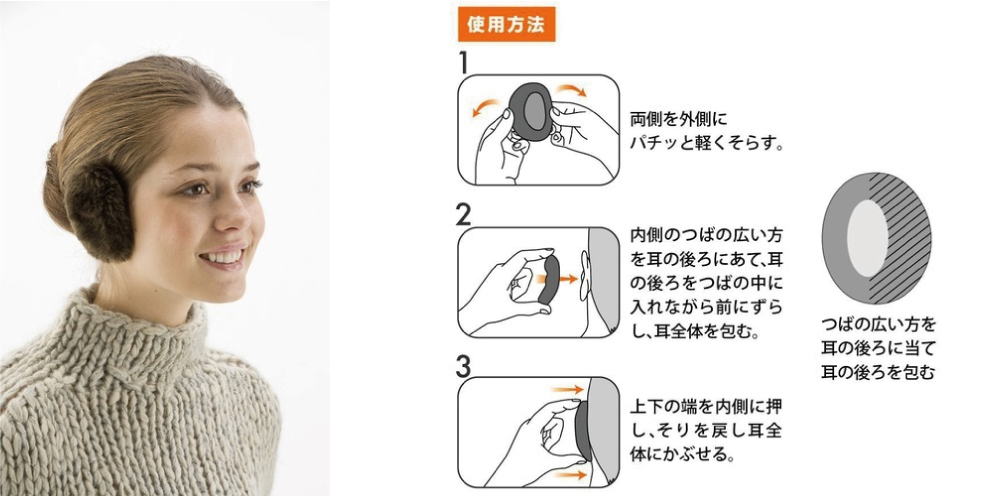 使用方法

1

両側を外側にパチッと軽くそらす。

2

内側のつばの広い方を耳の後ろにあて、耳の後ろをつばの中に入れながら前にずらし、耳全体を包む。

3

上下の端を内側に押し、そりを戻し耳全体にかぶせる。

つばの広い方を耳の後ろに当て耳の後ろを包む